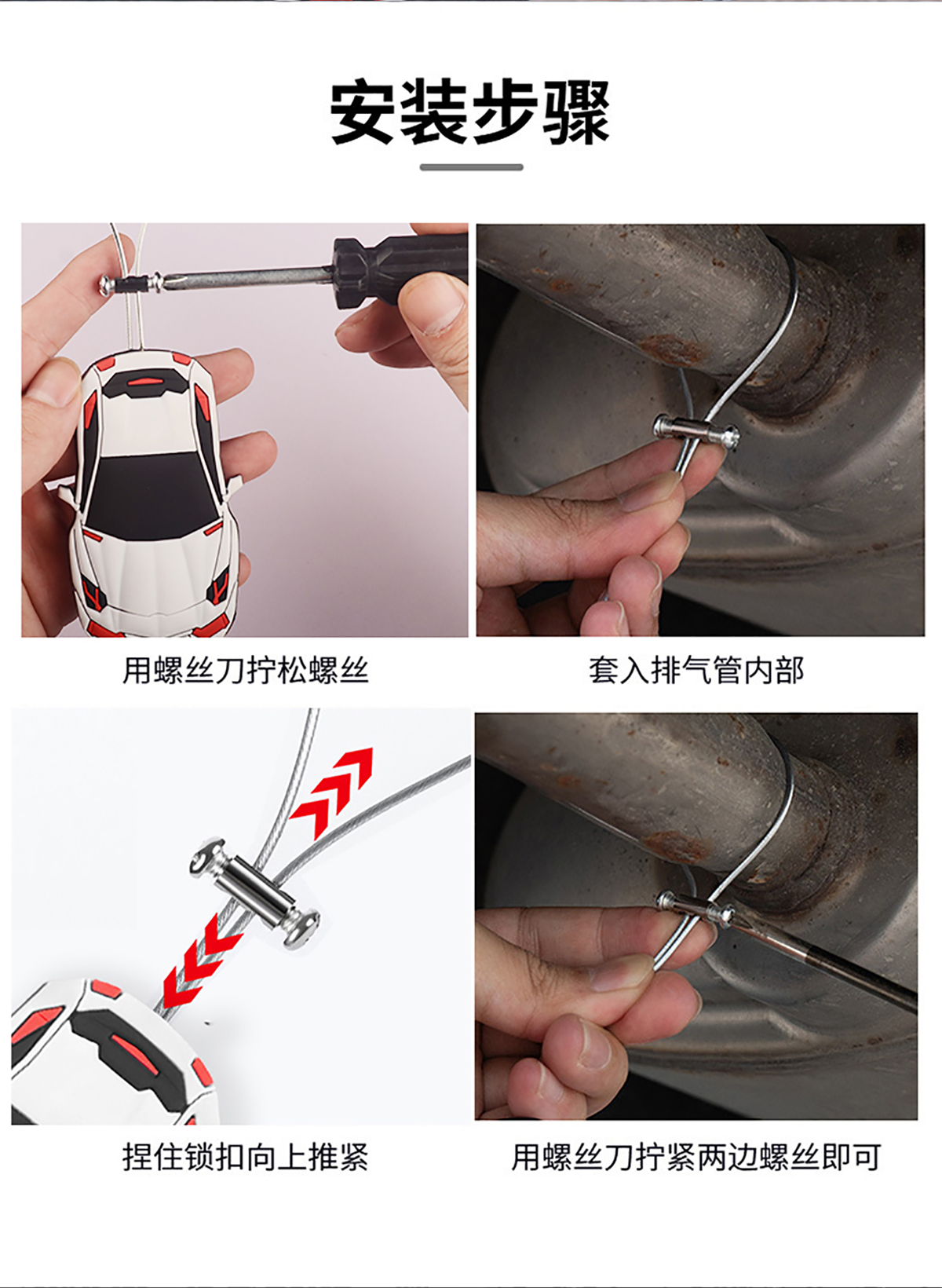 安装步骤

用螺丝刀拧松螺丝

套入排气管内部

捏住锁扣向上推紧

用螺丝刀拧紧两边螺丝即可